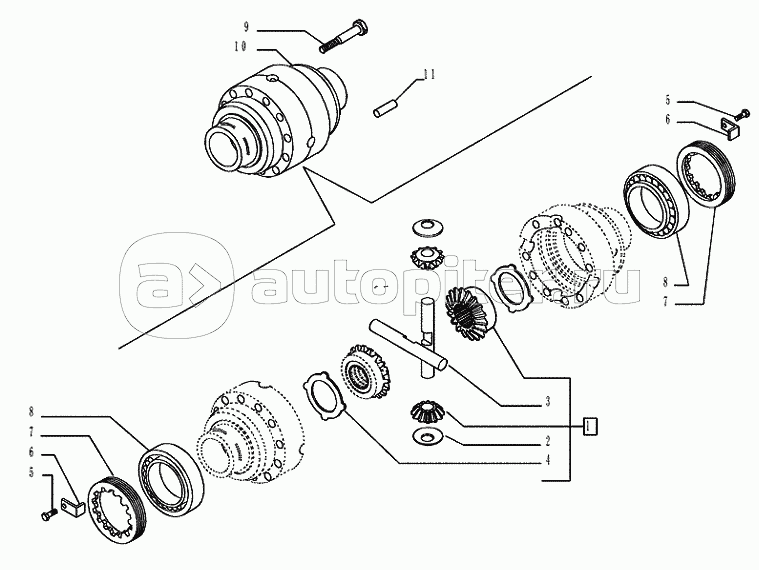 9
10
11
5
6
8
7
autopiter.ru
3
1
2
4
8
7
6
5