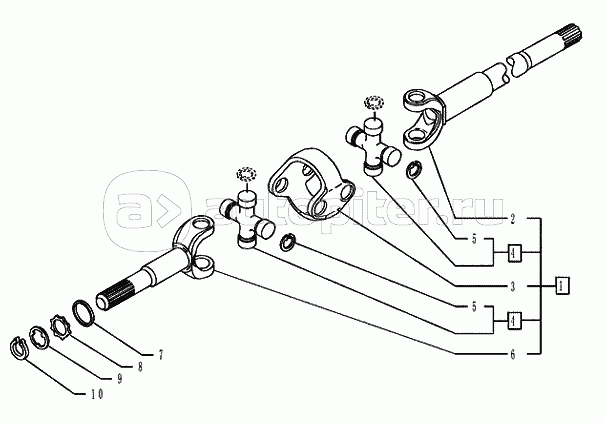 autopiter.ru
2
5
4
3
1
5
4
6
7
8
9
10