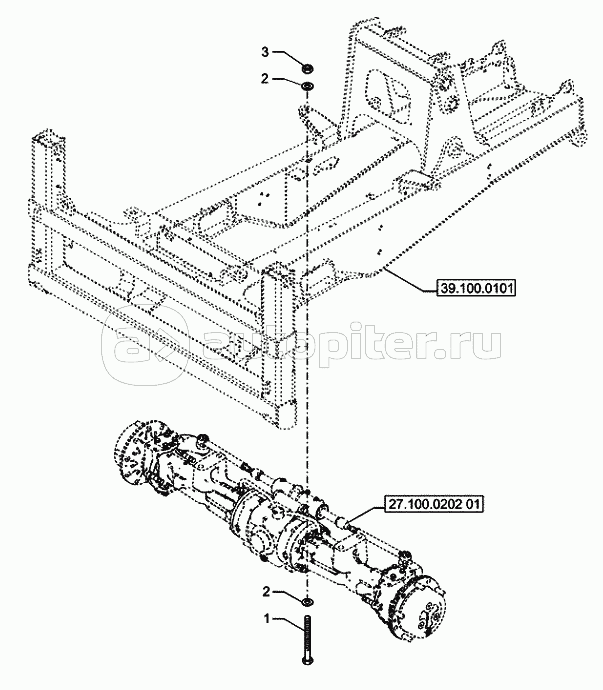 3
2
39.100.0101
autopiter.ru
27.100.0202 01
2
1