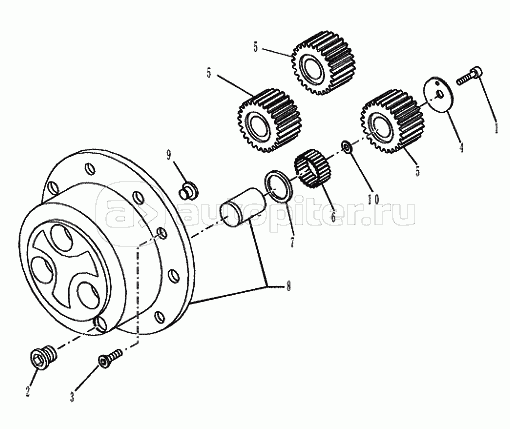 5
5
1
4
5
9
10
6
autopiter.ru
7
8
2
3