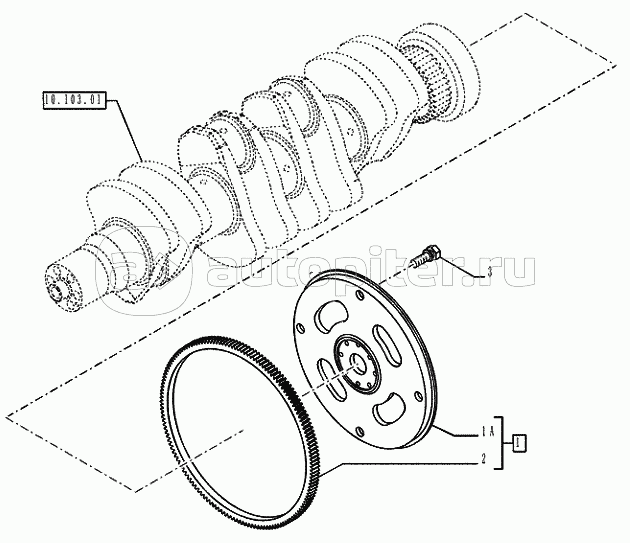 10.103.01

autopiter.ru

3

1A

1

2