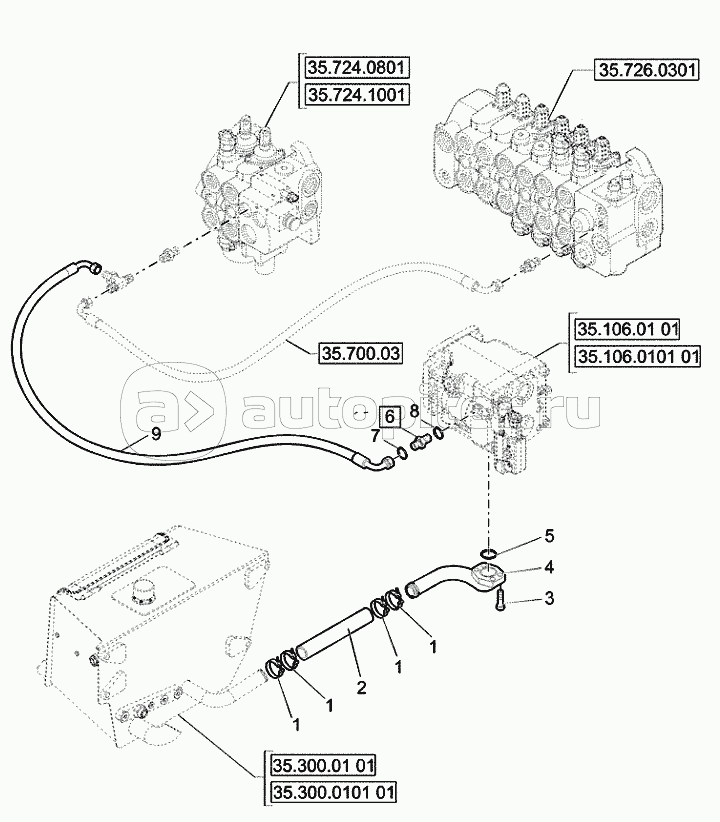 35.724.0801
35.724.1001

35.726.0301

35.700.03

35.106.01 01
35.106.0101 01

autopiter.ru

6
8
7
9

5
4
3
1
1
2
1
1

35.300.01 01
35.300.0101 01