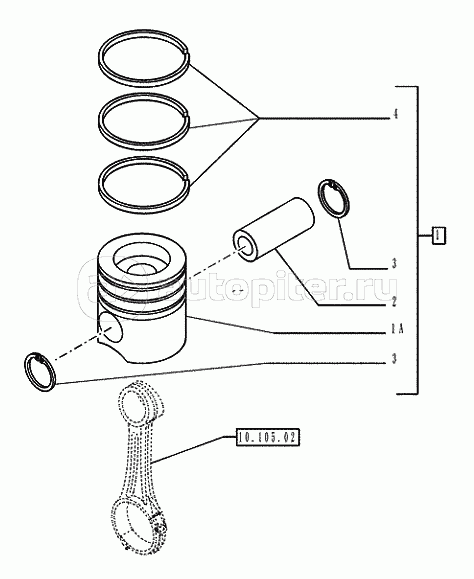 4

1

3

autopiter.ru

2

1 A

3

10.105.02