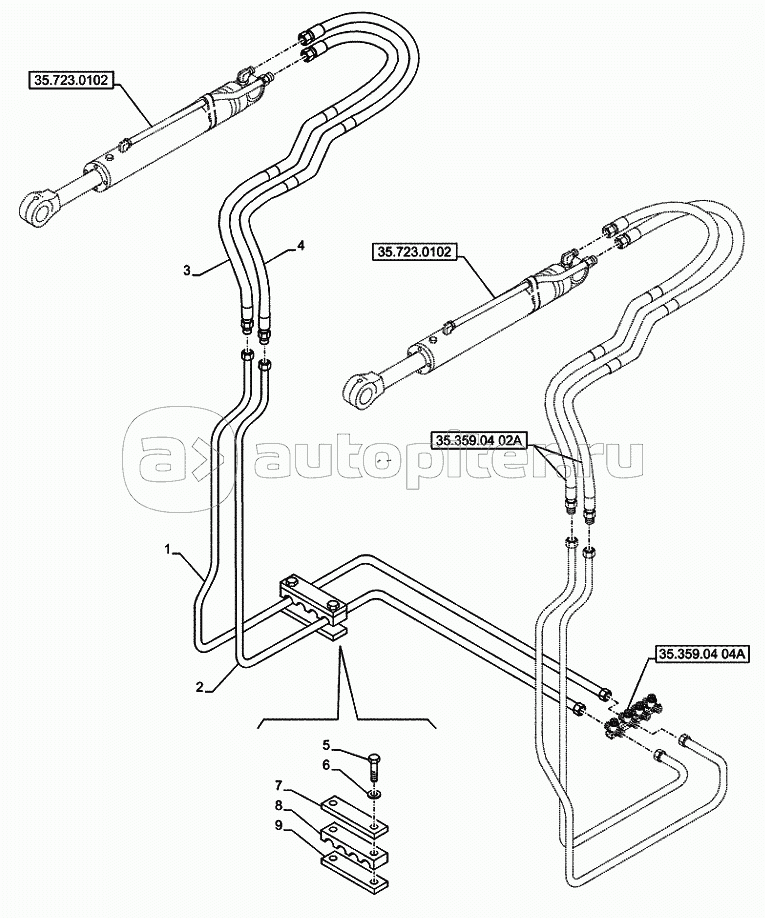 35.723.0102
3
4
35.723.0102
autopiter.ru
35.359.04 02A
1
2
35.359.04 04A
5
6
7
8
9