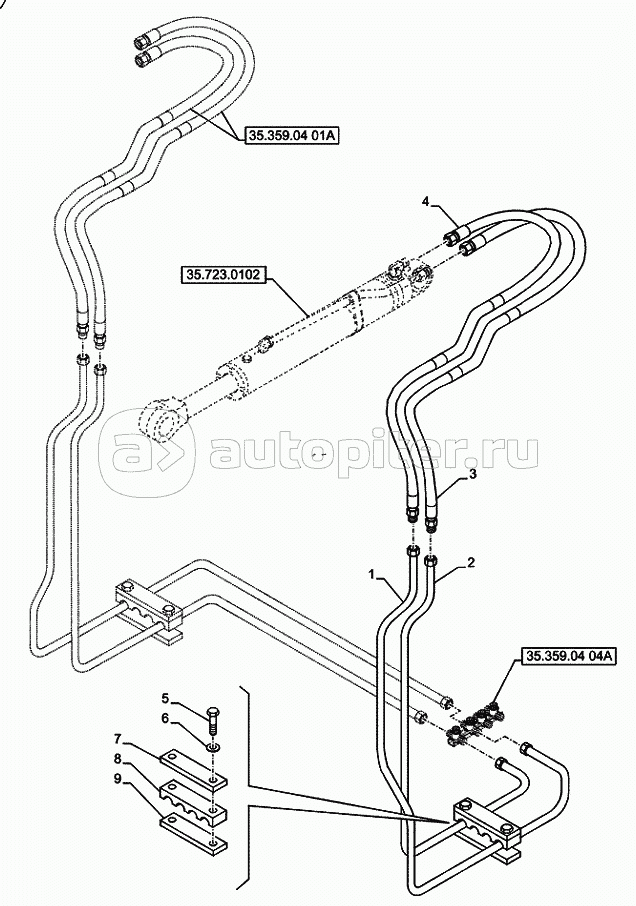 35.359.04 01A

4

35.723.0102

autopiter.ru

3

1

2

35.359.04 04A

5

6

7

8

9