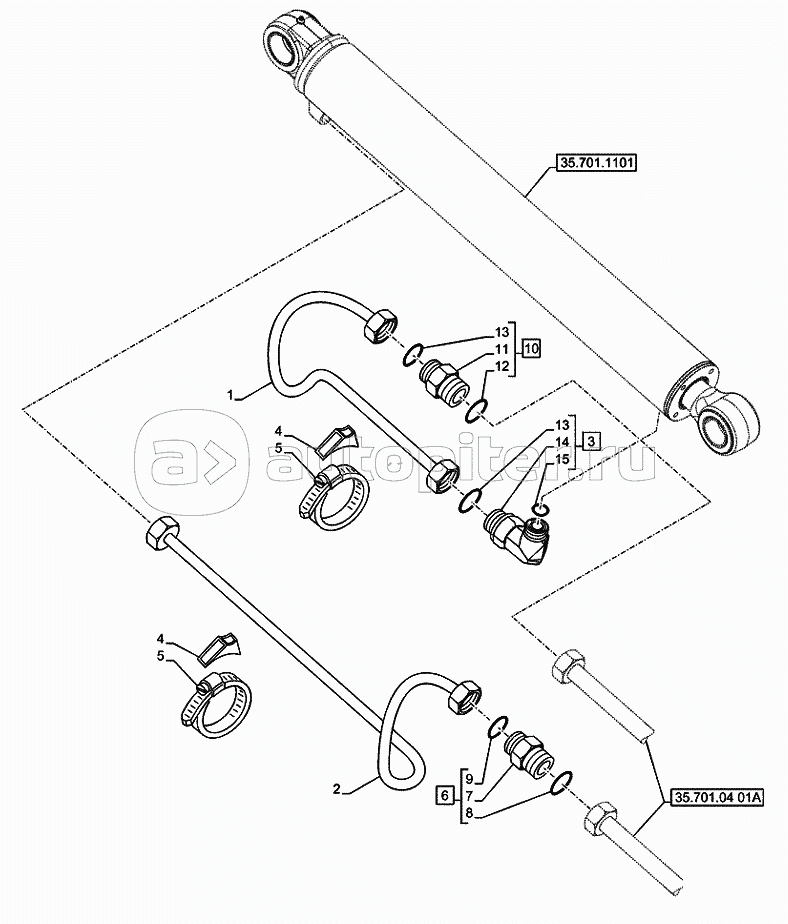 35.701.1101

13
11
12
10

1

4
5

13
14
15
3

autopiter.ru

4
5

2

6
9
7
8

35.701.04 01A