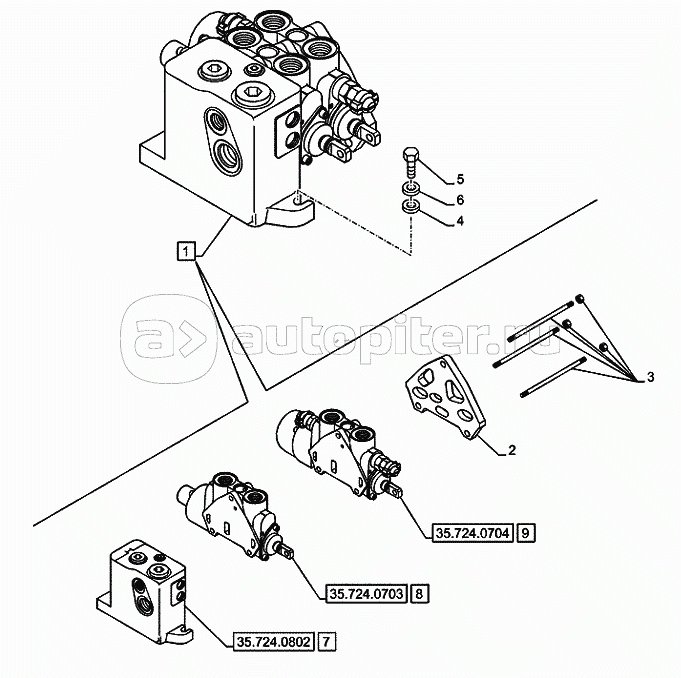 5
6
4
1
autopiter.ru
3
2
35.724.0704 9
35.724.0703 8
35.724.0802 7