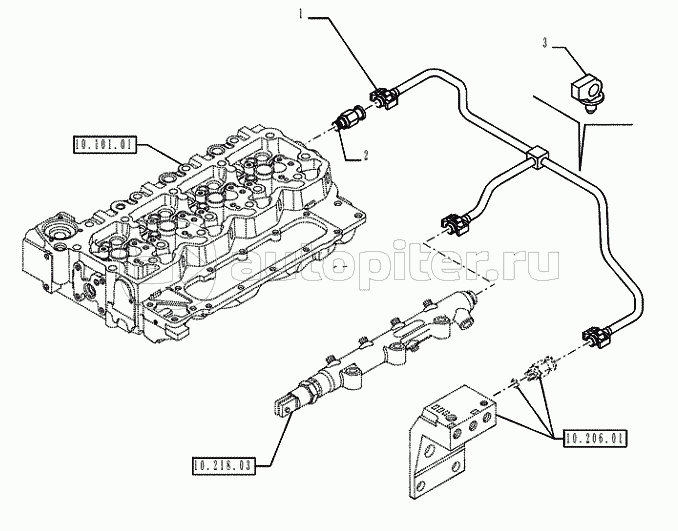 1
3
10.101.01
2
autopiter.ru
10.218.03
10.206.01