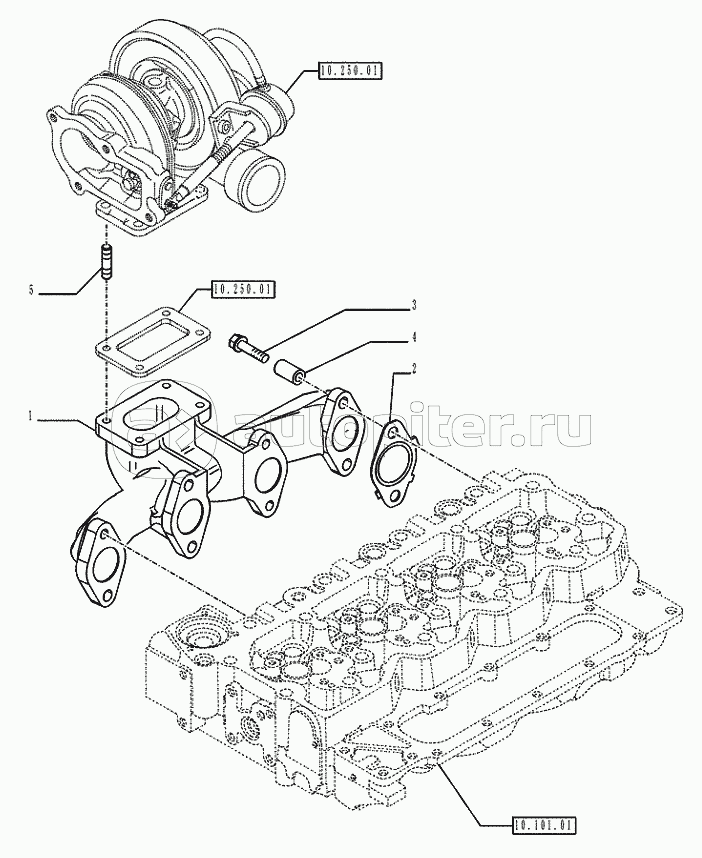 10.250.01
5
10.250.01
3
4
2
1
autopiter.ru
10.101.01