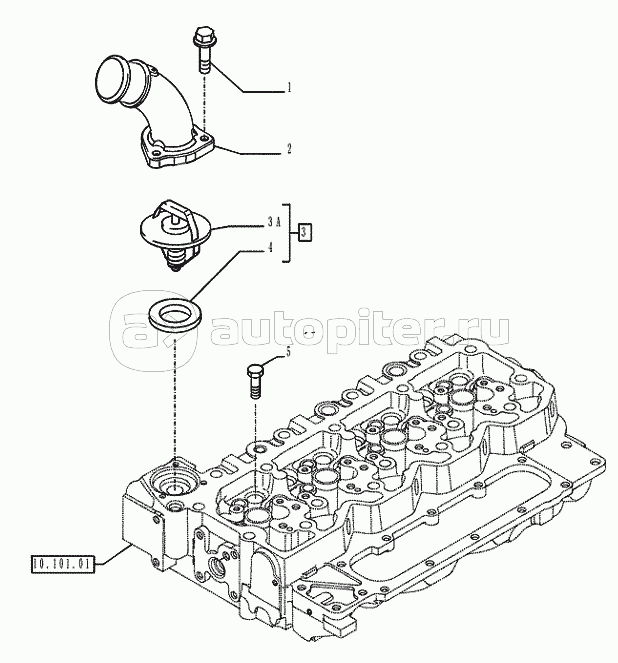 1
2
3 A
3
4
autopiter.ru
5
10.101.01