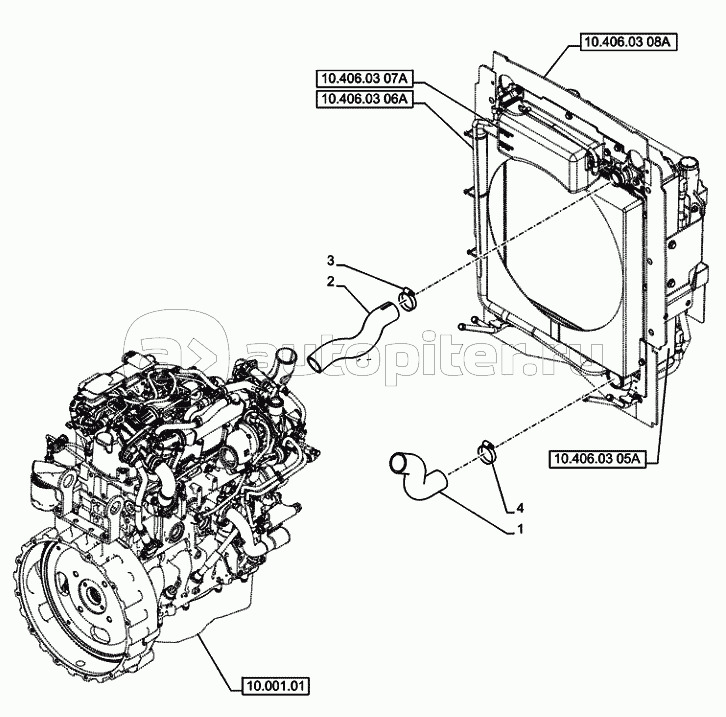 10.406.03 08A
10.406.03 07A
10.406.03 06A
3
2
autopiter.ru
10.406.03 05A
4
1
10.001.01