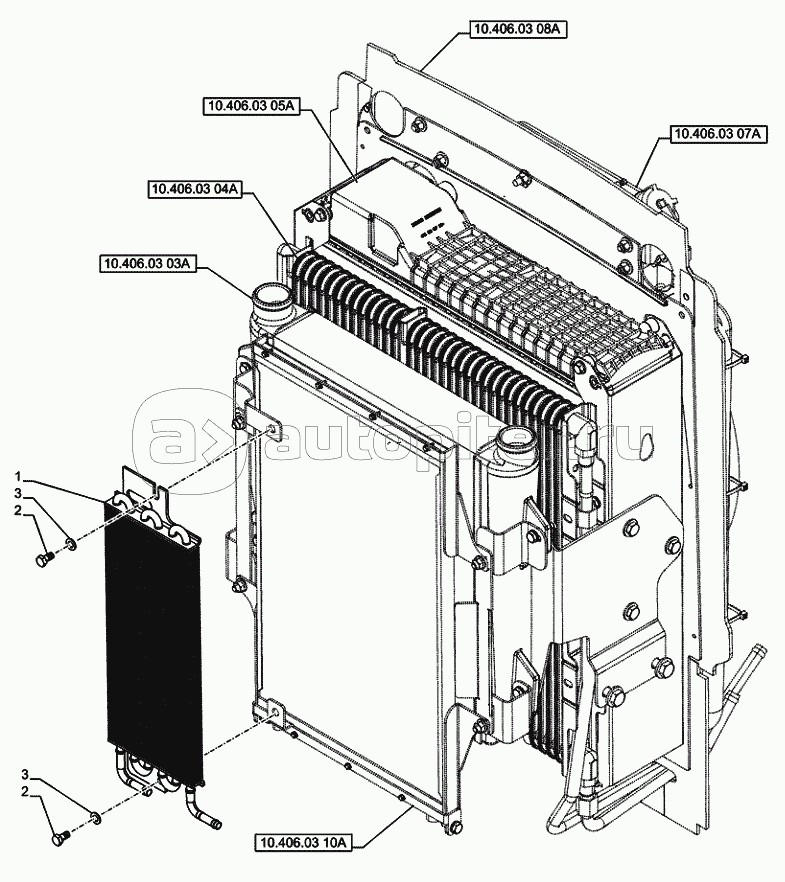 10.406.03 08A
10.406.03 05A
10.406.03 07A
10.406.03 04A
10.406.03 03A
autopiter.ru
1
3
2
3
2
10.406.03 10A