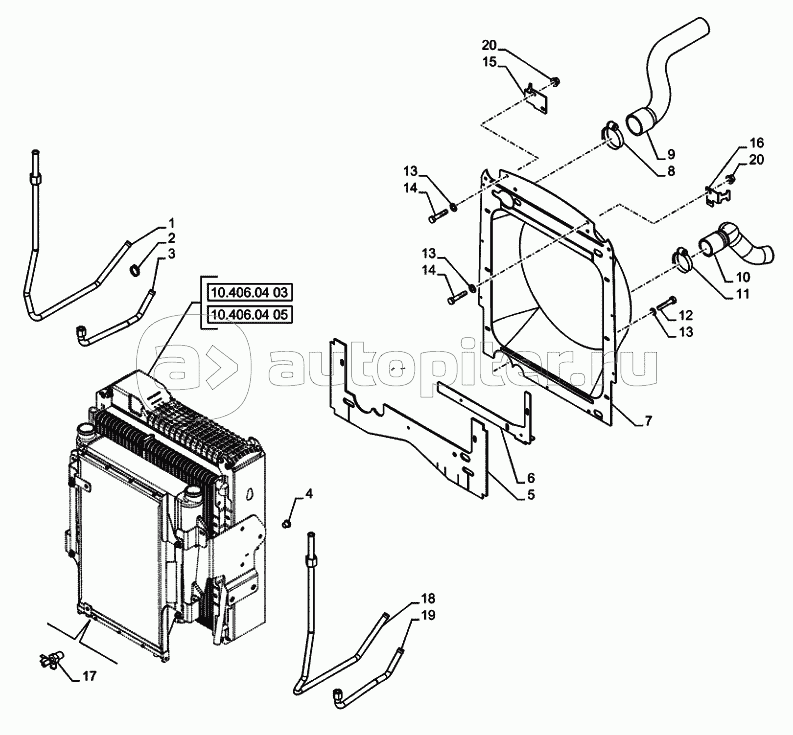 20
15
9
8
16
20
13
14
13
14
10
11
12
13
1
2
3
10.406.04 03
10.406.04 05
autopiter.ru
7
6
5
4
18
19
17