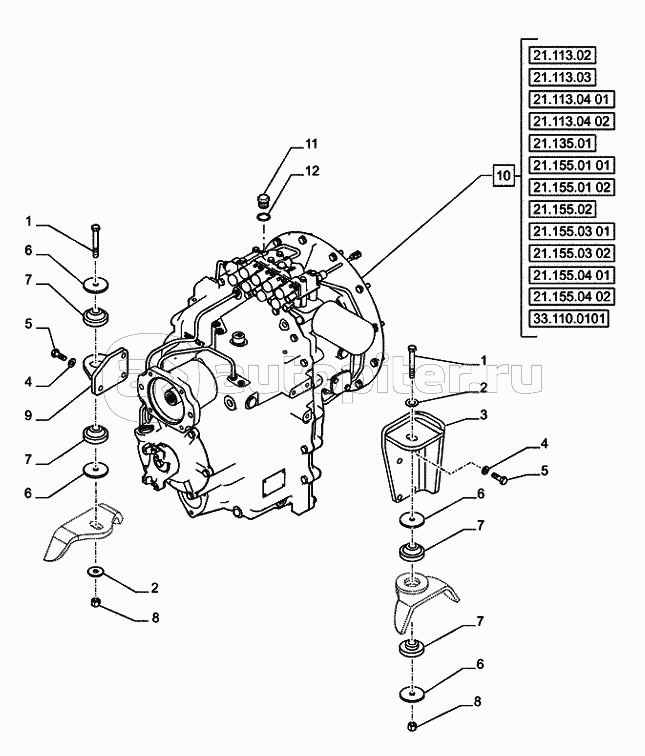 21.113.02
21.113.03
21.113.04 01
21.113.04 02
21.135.01
21.155.01 01
21.155.01 02
21.155.02
21.155.03 01
21.155.03 02
21.155.04 01
21.155.04 02
33.110.0101

10

11
12

1
6
7
5
4
9
7
6
2
8

autopiter.ru

1
2
3
4
5
6
7
7
6
8