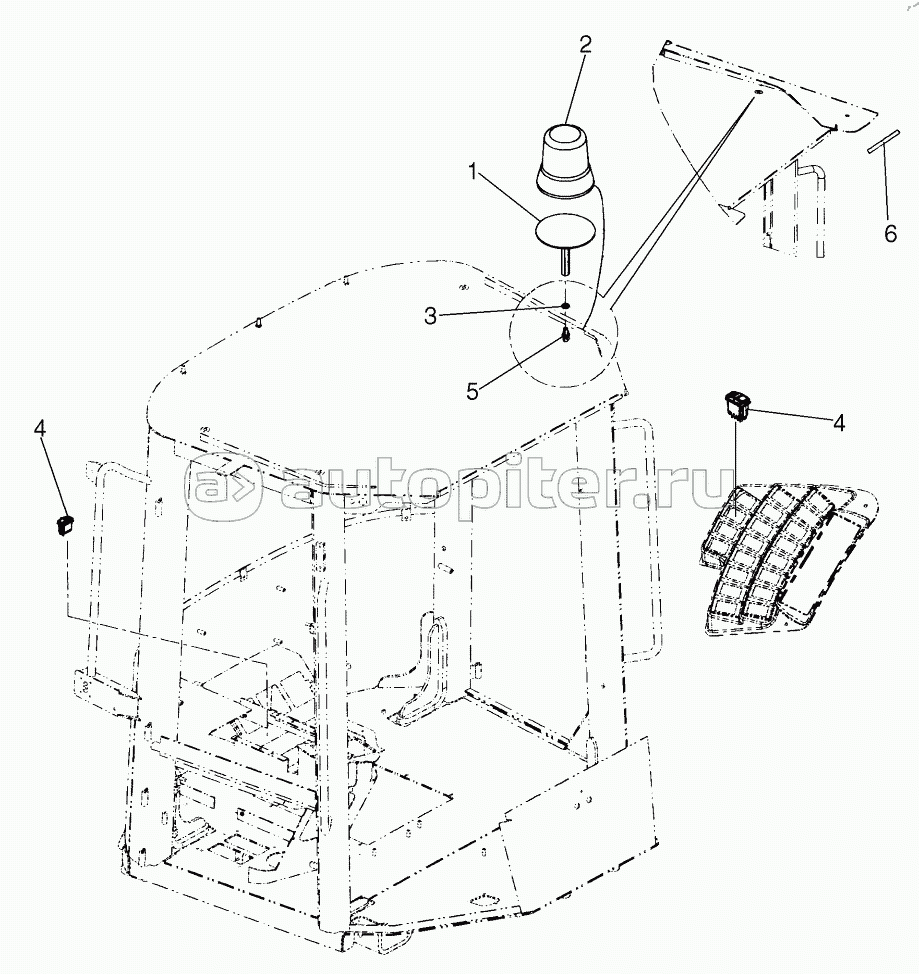 2
1
6
3
5
4
4
autopiter.ru