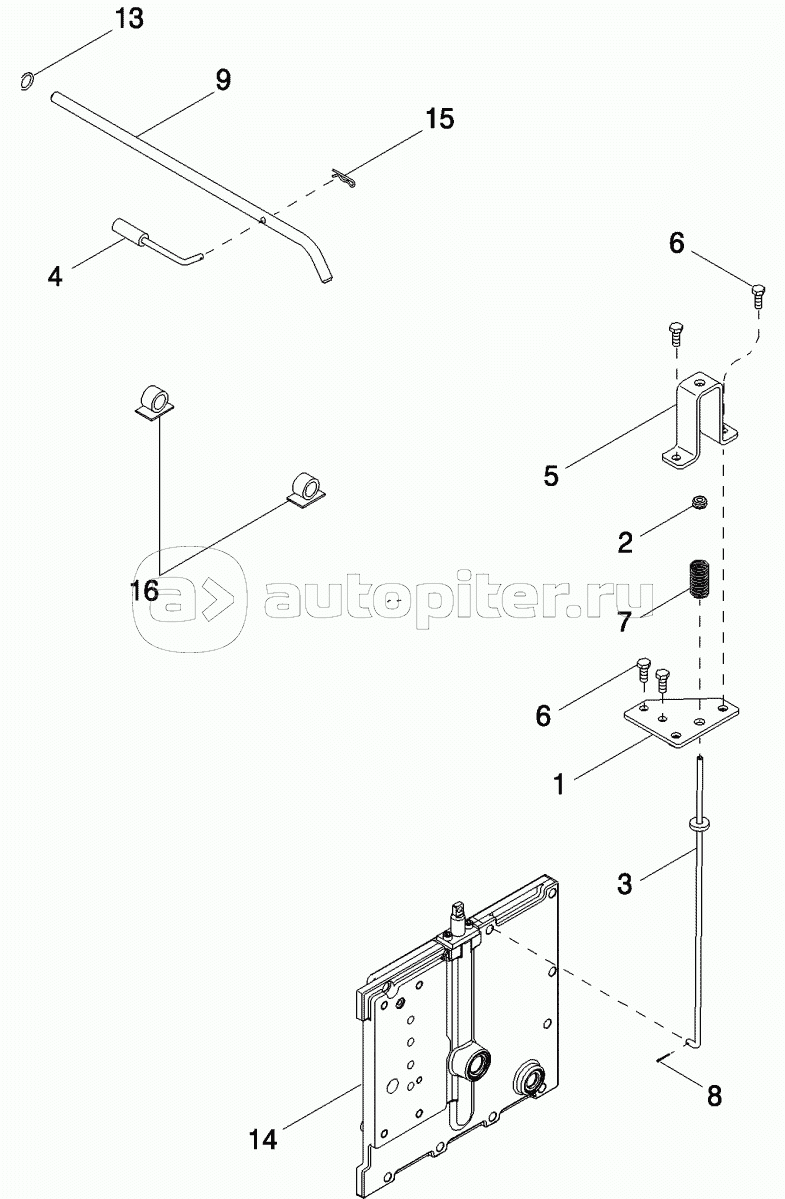 13
9
15
4
6
5
2
16
autopiter.ru
7
6
1
3
8
14