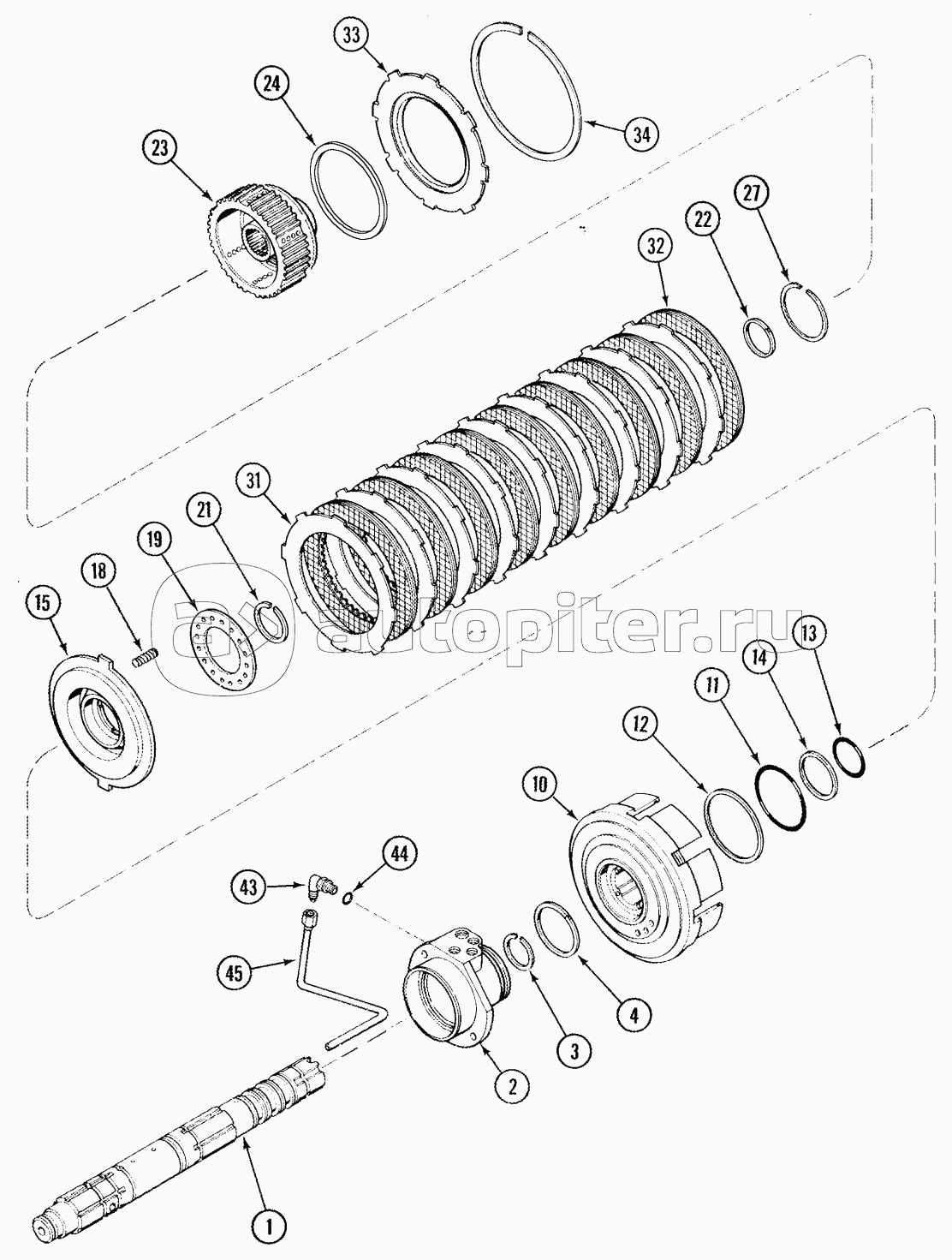 33
24
34
23
22
27
32
31
21
19
18
15
autopiter.ru
13
14
11
12
10
44
43
45
4
3
2
1