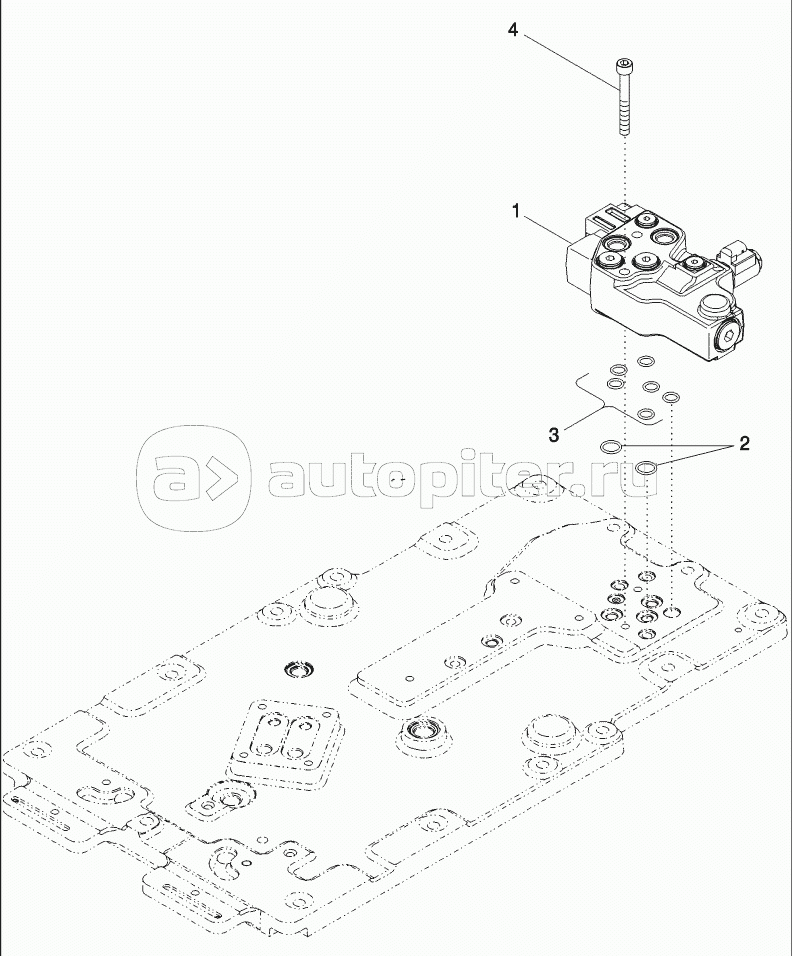 4
1
3
2
autopiter.ru