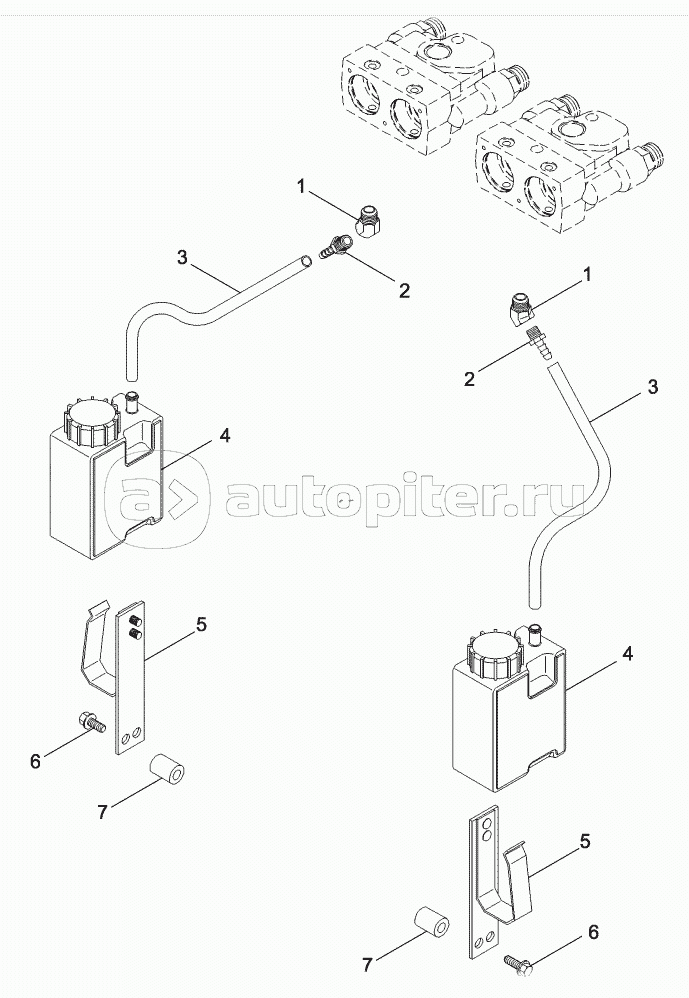 1
3
2
1
2
3
4
autopiter.ru
5
4
6
7
5
7
6