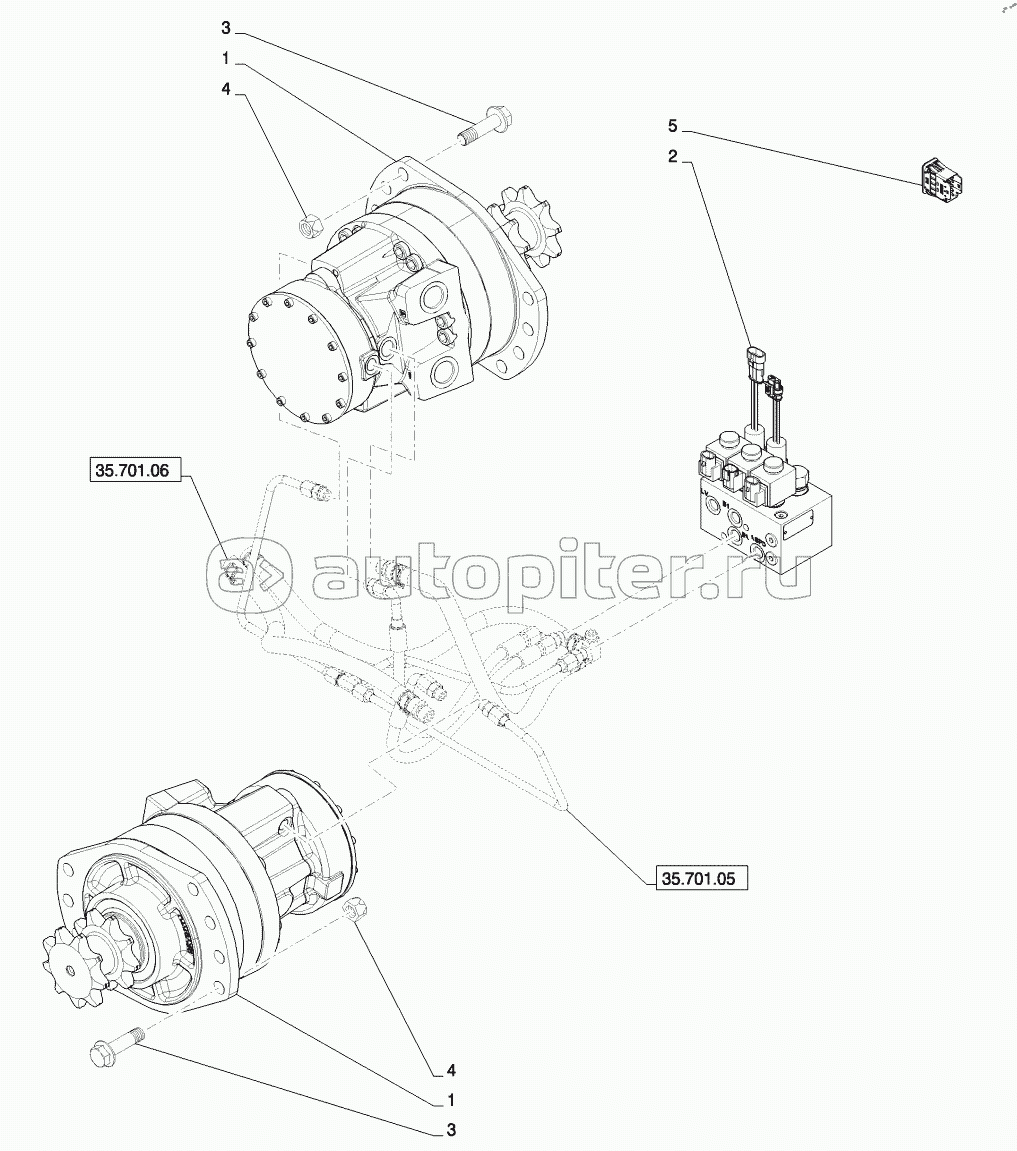 3
1
4
5
2
35.701.06
autopiter.ru
35.701.05
4
1
3