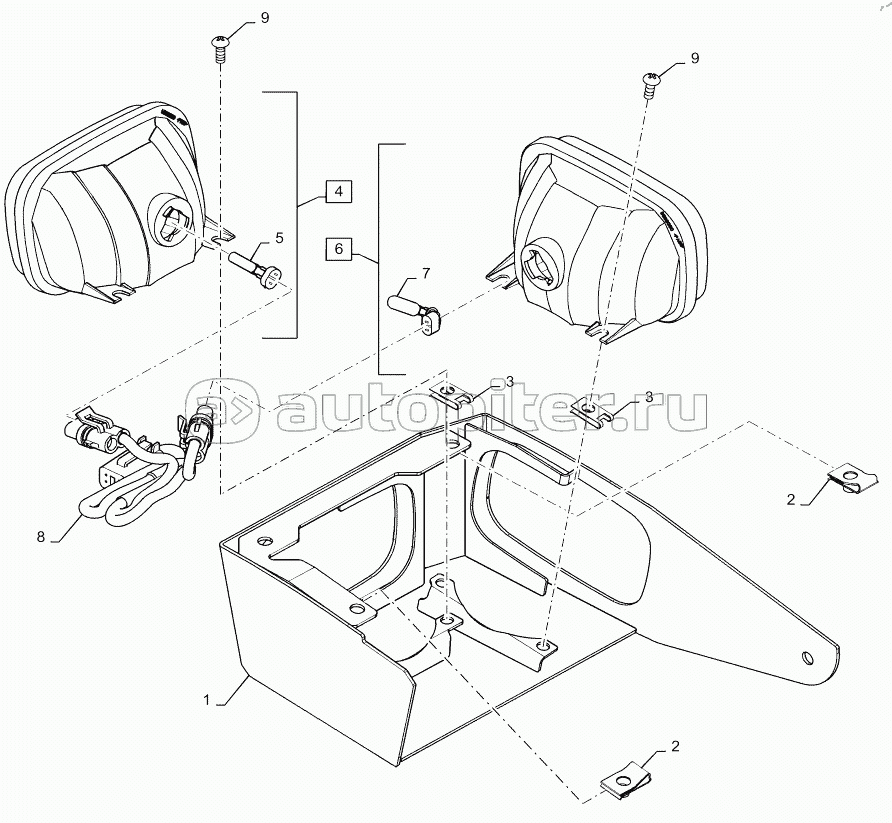 9
9
4
5
6
7
3
3
autopiter.ru
2
8
1
2