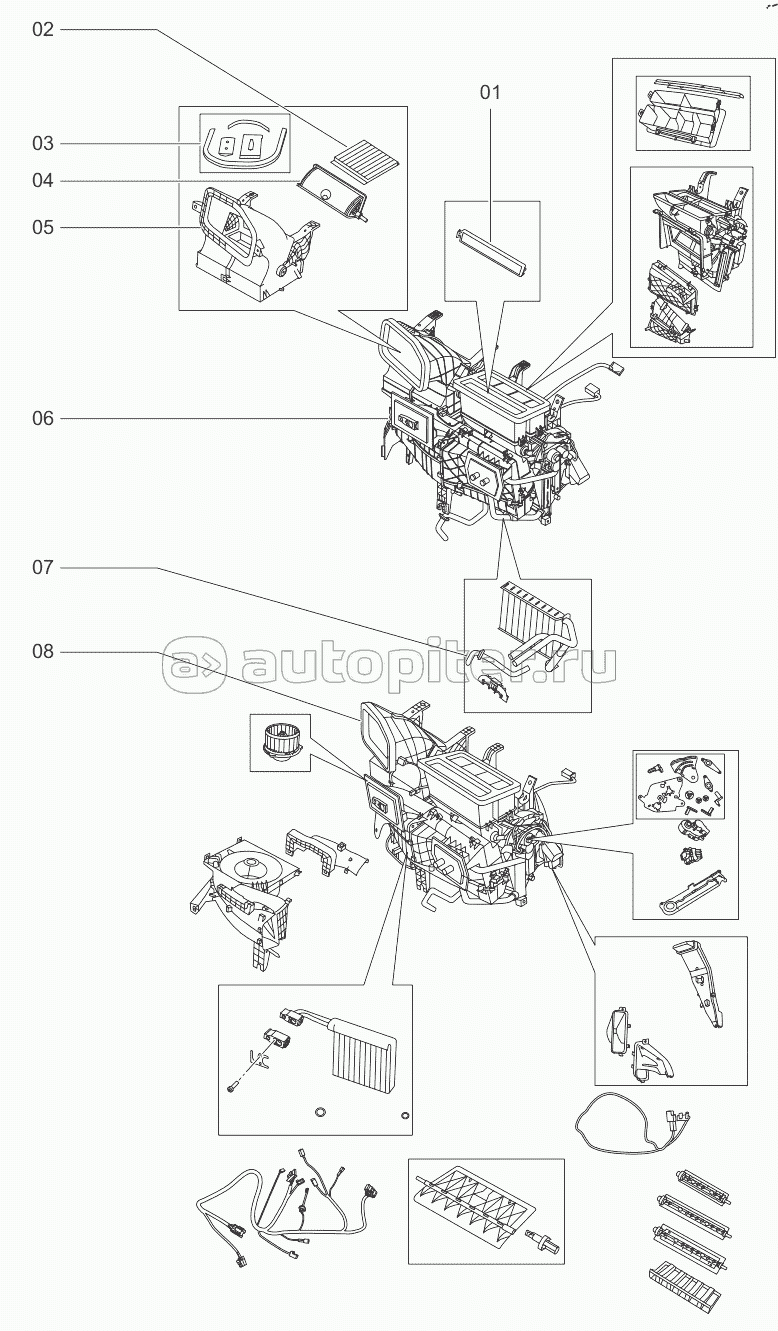 02
01
03
04
05
06
07
08
autopiter.ru