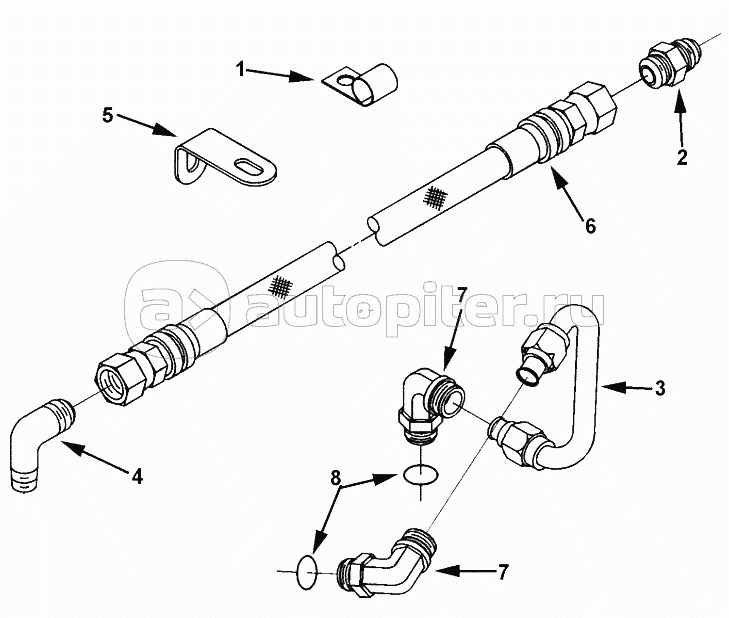 1
5
2
6
autopiter.ru
7
3
4
8
7