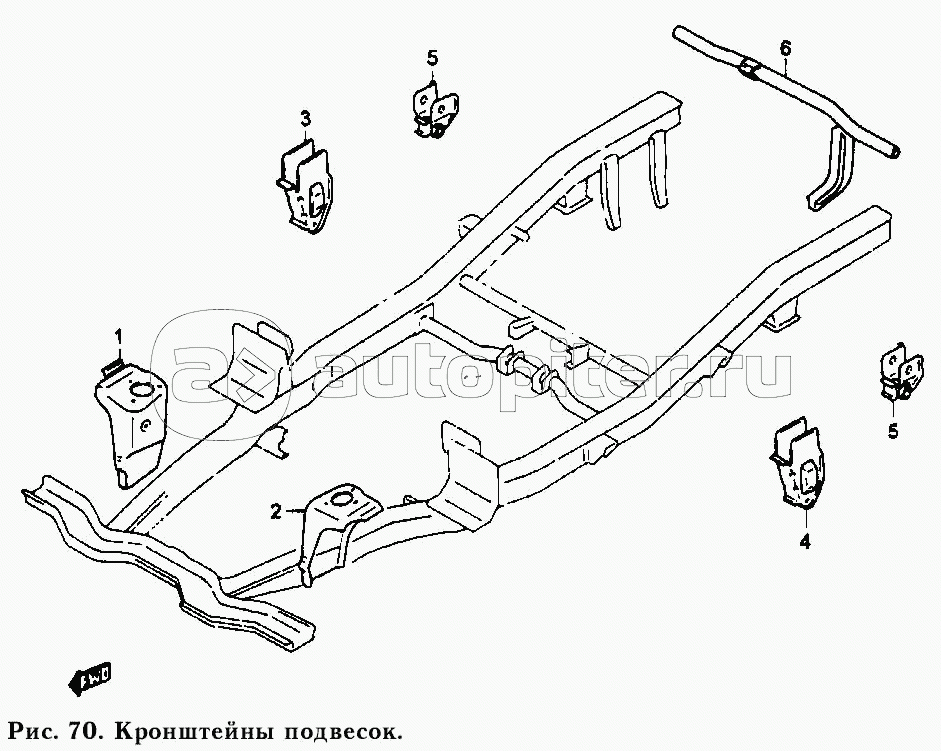 5
6
3
1
autopiter.ru
5
2
4
FWD
Рис. 70. Кронштейны подвесок.