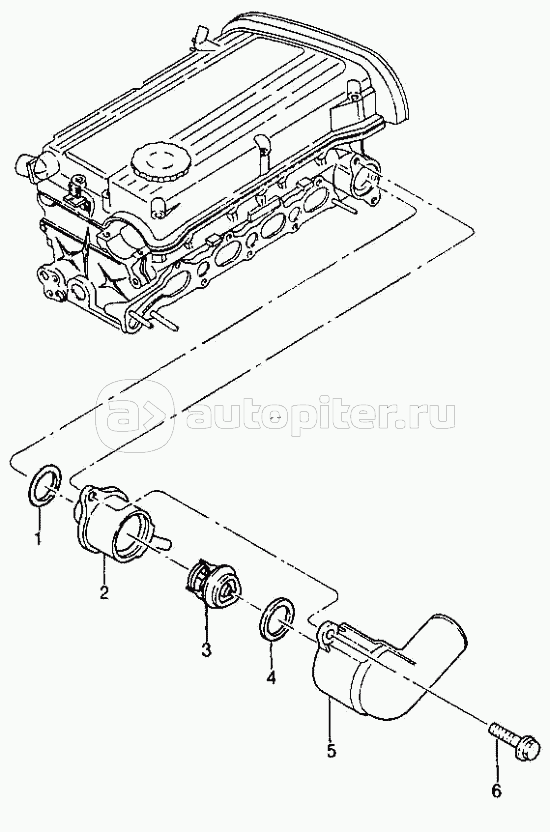 autopiter.ru

1

2

3

4

5

6