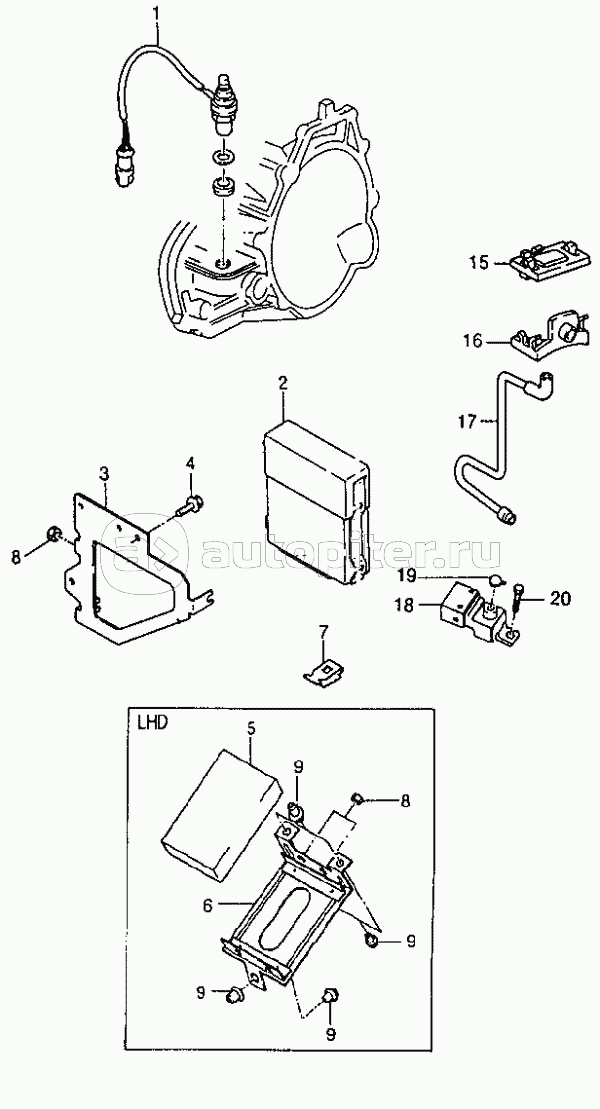 1

15

16

2

17

3

4

8

autopiter.ru

19

18

20

7

LHD

5

9

8

6

9

9

9