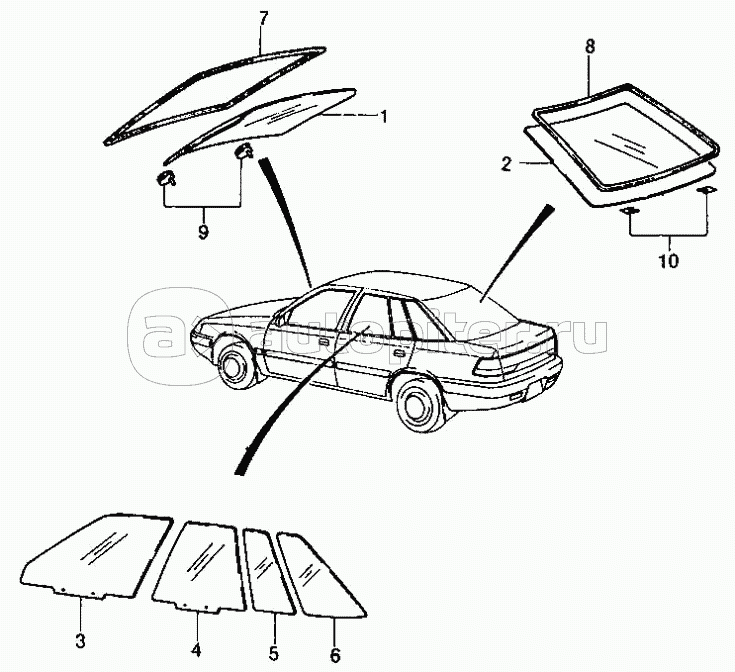 7
1
9
8
2
10
autopiter.ru
3
4
5
6