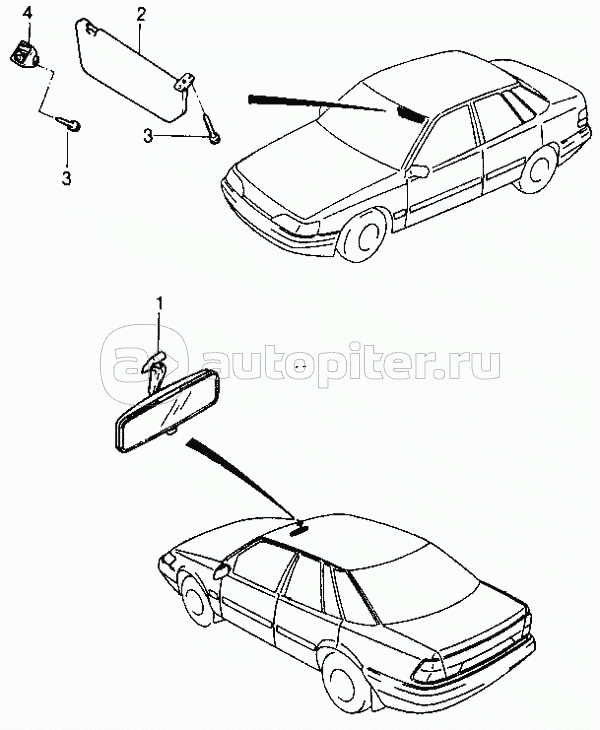 4
2
3
3
1
autopiter.ru