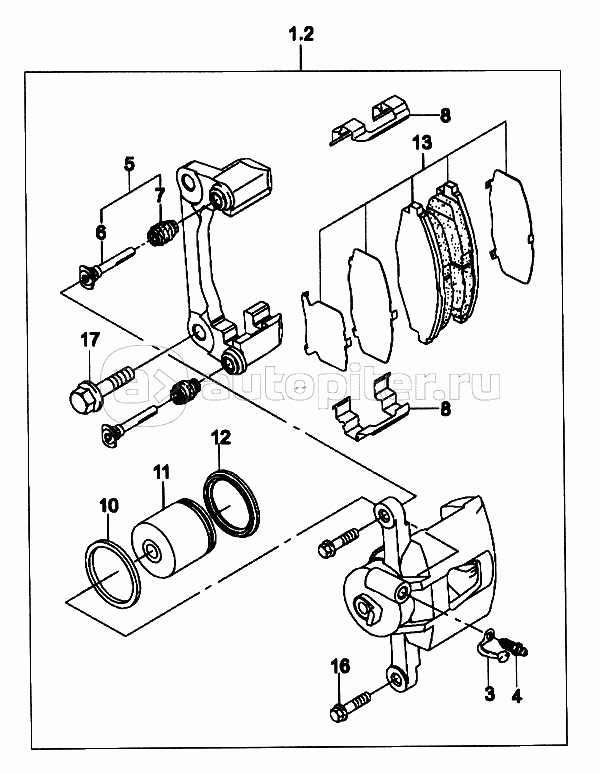 1.2

8

13

5

7

6

17

autopiter.ru

8

12

11

10

16

3

4