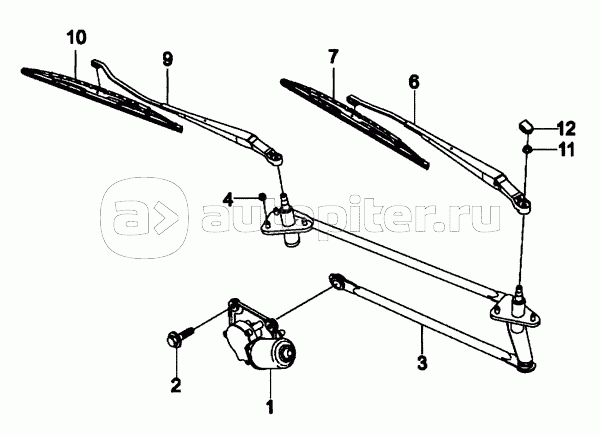 10
9
7
6
12
11
4
autopiter.ru
3
2
1