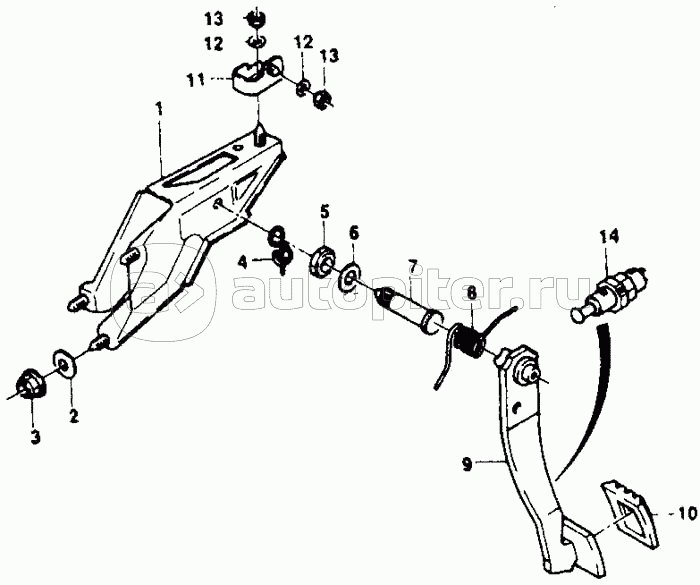 13
12
12
13
11
1
5
6
4
7
8
14
autopiter.ru
2
3
9
10