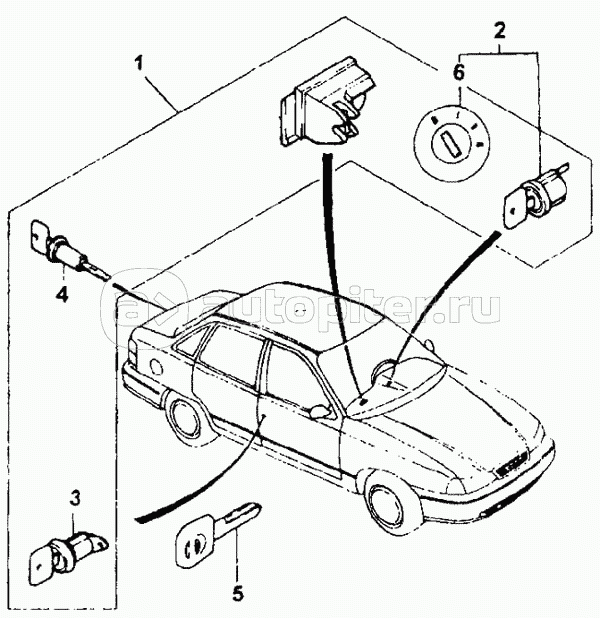 1
2
6
4
autopiter.ru
3
5