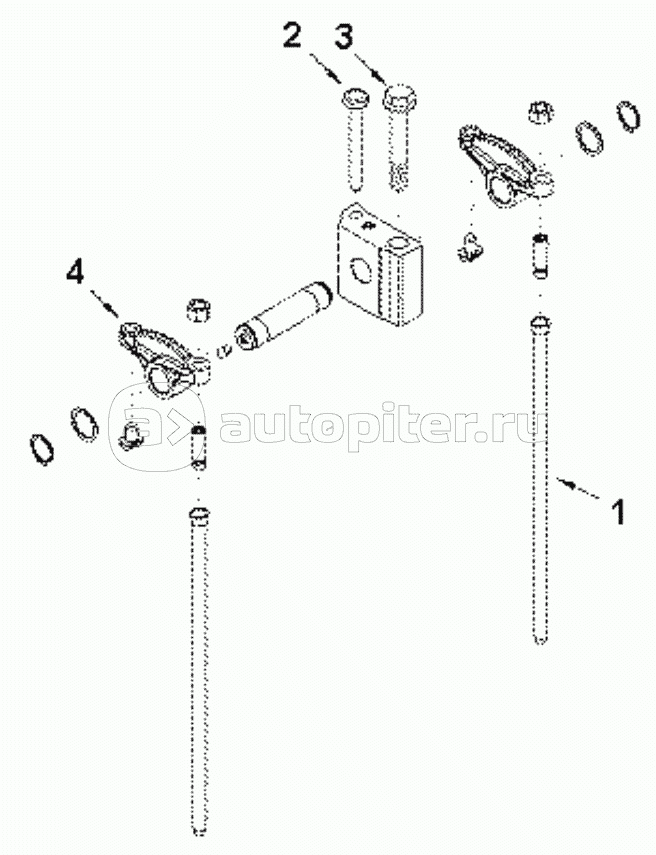 2
3
4
autopiter.ru
1