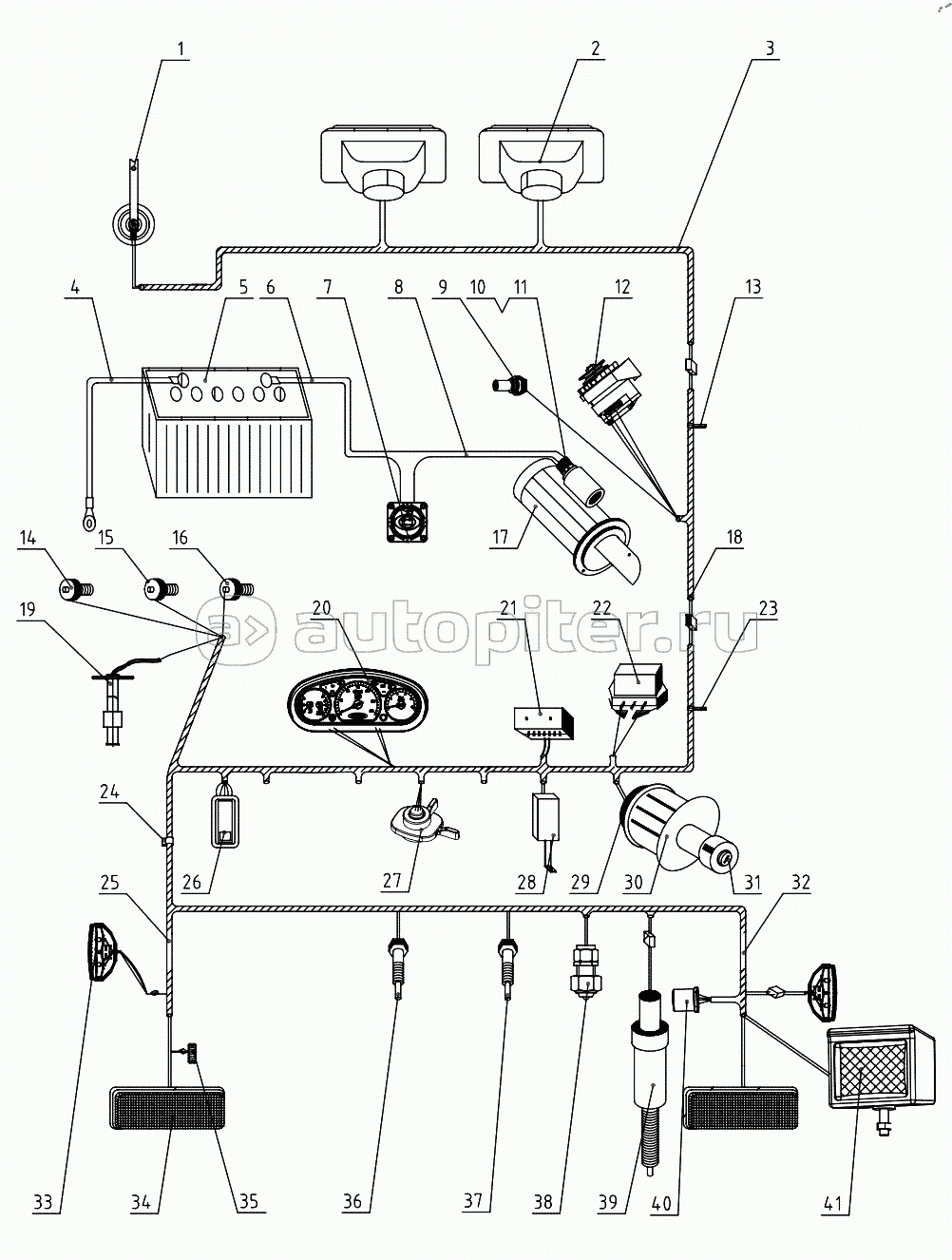 1
2
3
4
5
6
7
8
9
10
11
12
13
14
15
16
17
18
19
20
21
22
23
24
25
26
27
28
29
30
31
32
33
34
35
36
37
38
39
40
41
autopiter.ru