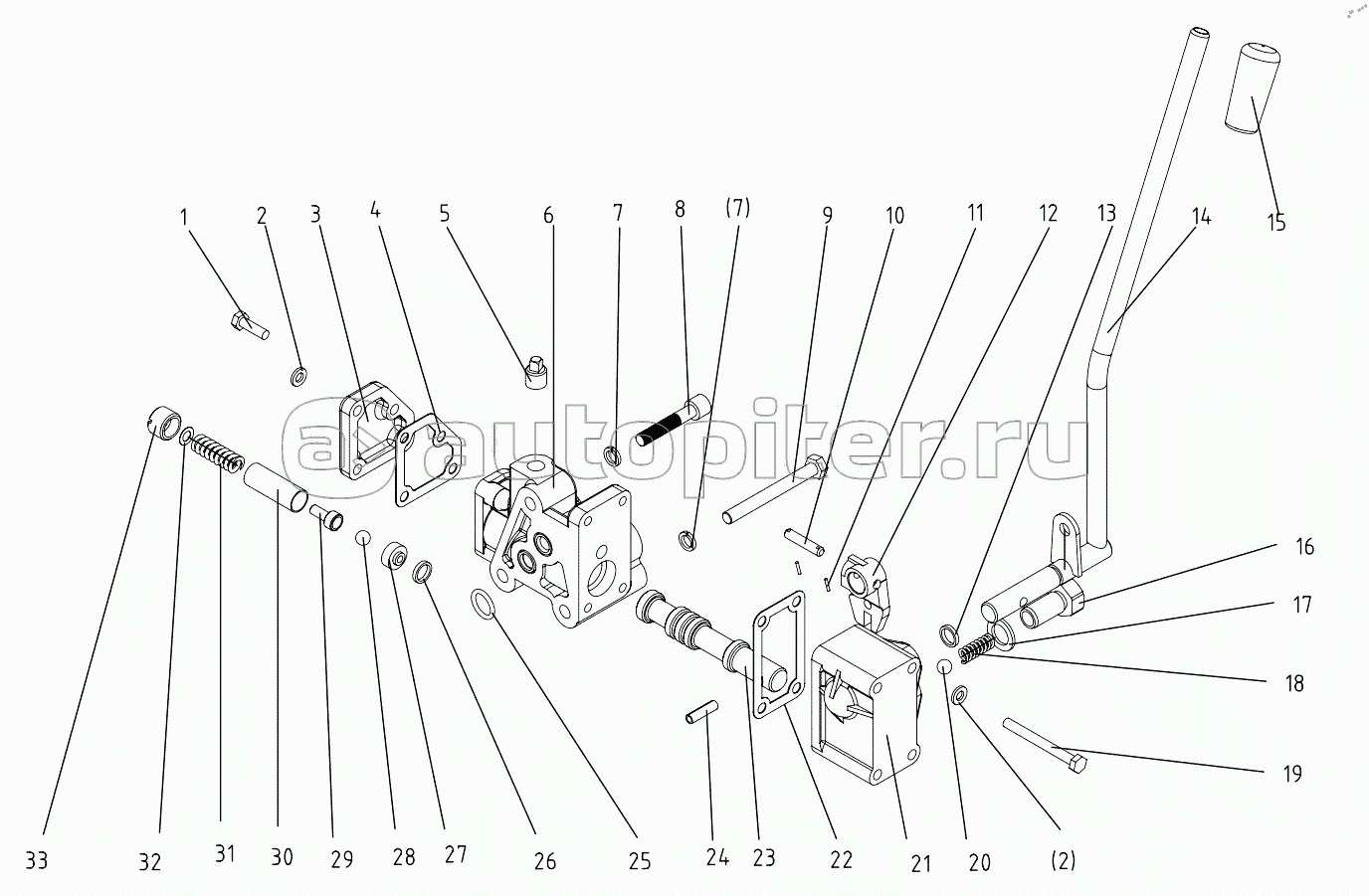 1 2 3 4 5 6 7 8 (7) 9 10 11 12 13 14 15

autopiter.ru

16
17
18
19

33 32 31 30 29 28 27 26 25 24 23 22 21 20 (2)