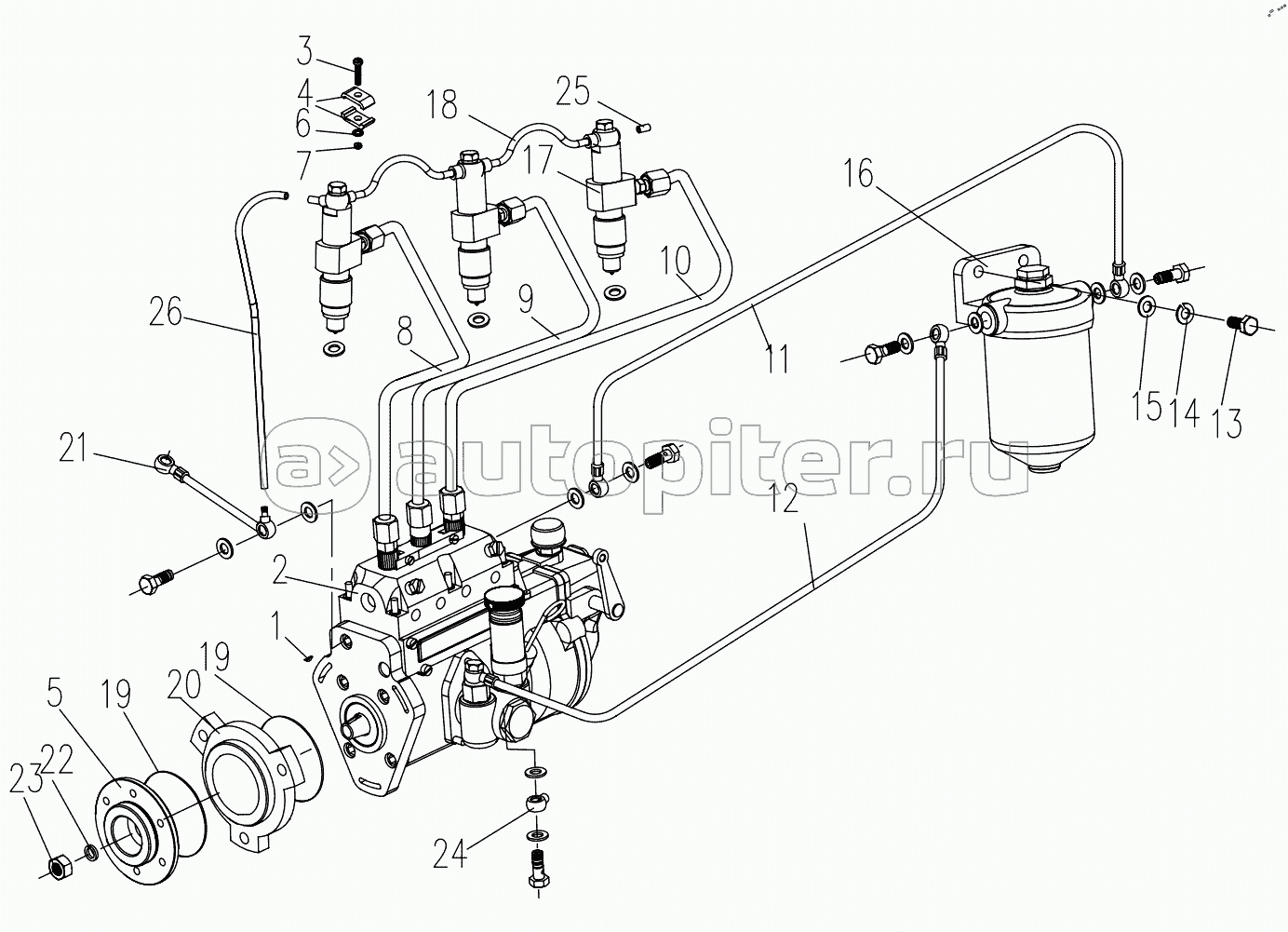 3
4
6
7
18
25
17
16
26
8
9
10
11
15
14
13
21
autopiter.ru
12
2
1
5
19
20
19
23
22
24