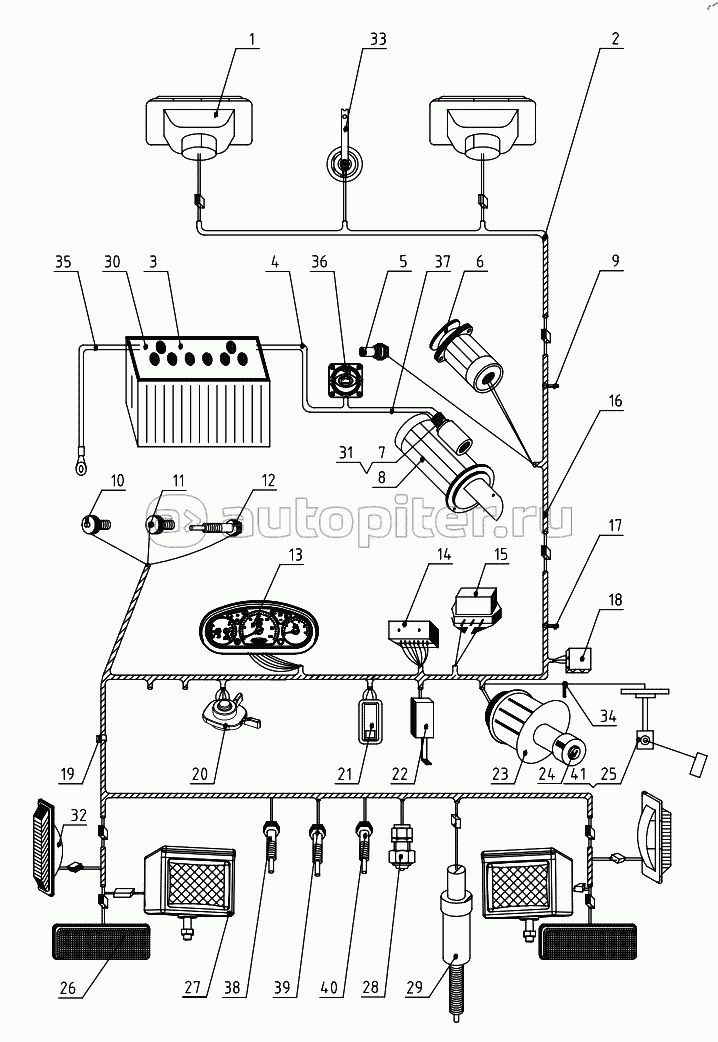 1
33
2
35
30
3
4
36
5
37
6
9
16
31
7
8
10
11
12
autopiter.ru
17
13
14
15
18
34
19
20
21
22
23
24
41
25
32
26
27
38
39
40
28
29