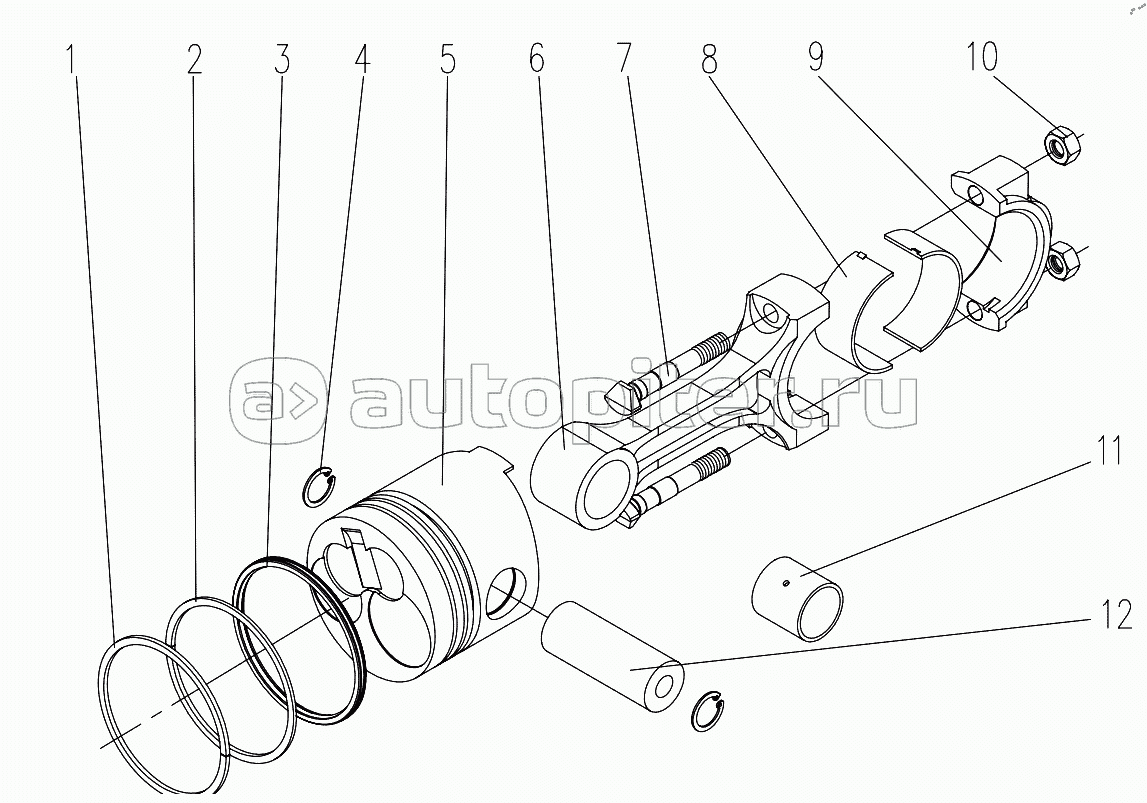 1 2 3 4 5 6 7 8 9 10

11

12

autopiter.ru