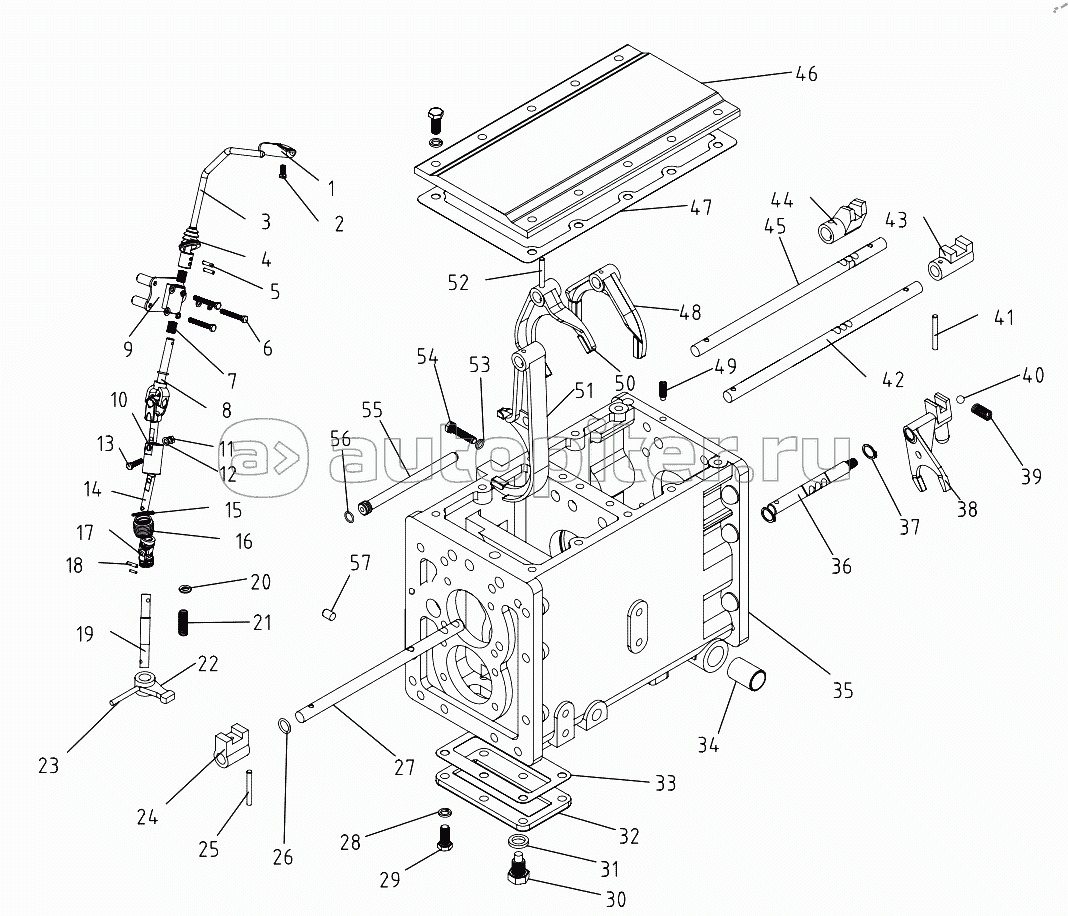 46
1
2
3
4
5
6
7
8
9
10
11
12
13
14
15
16
17
18
19
20
21
22
23
24
25
26
27
28
29
30
31
32
33
34
35
36
37
38
39
40
41
42
43
44
45
47
48
49
50
51
52
53
54
55
56
57
autopiter.ru