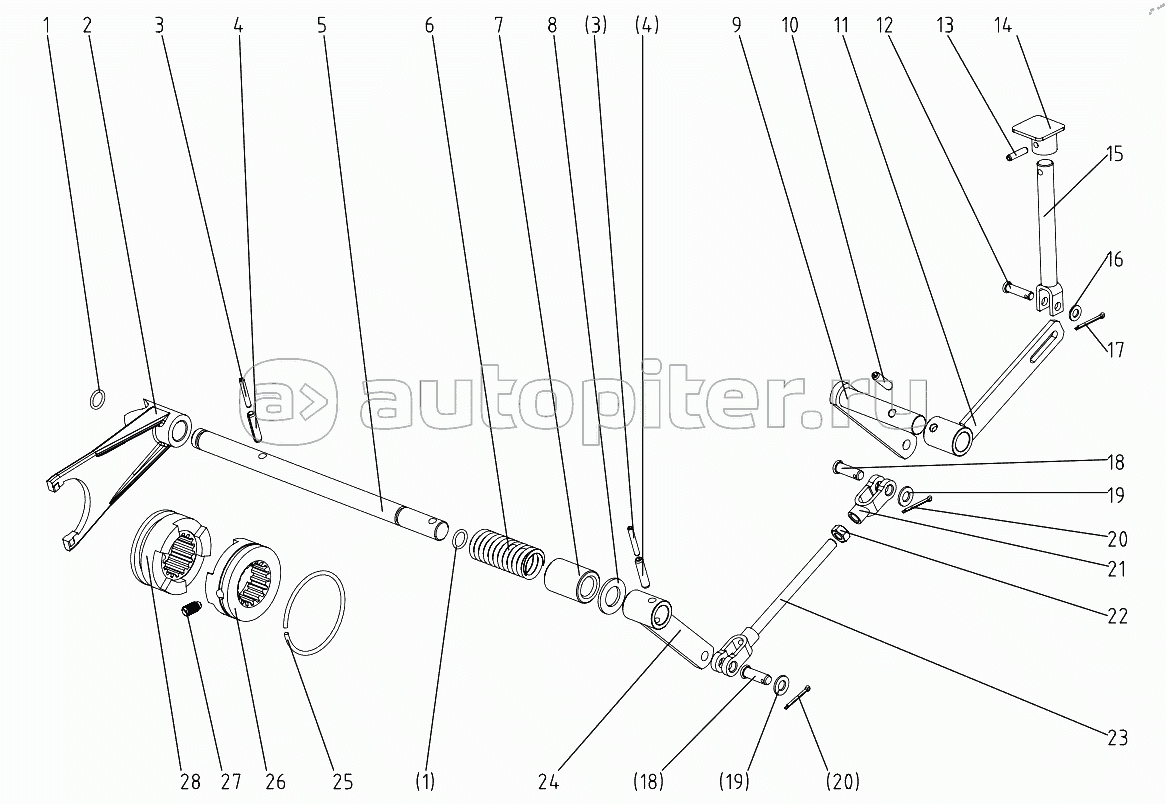 1 2 3 4 5 6 7 8 (3) (4) 9 10 11 12 13 14

15

16

17

autopiter.ru

18

19

20

21

22

23

28 27 26 25 (1) 24 (18) (19) (20)