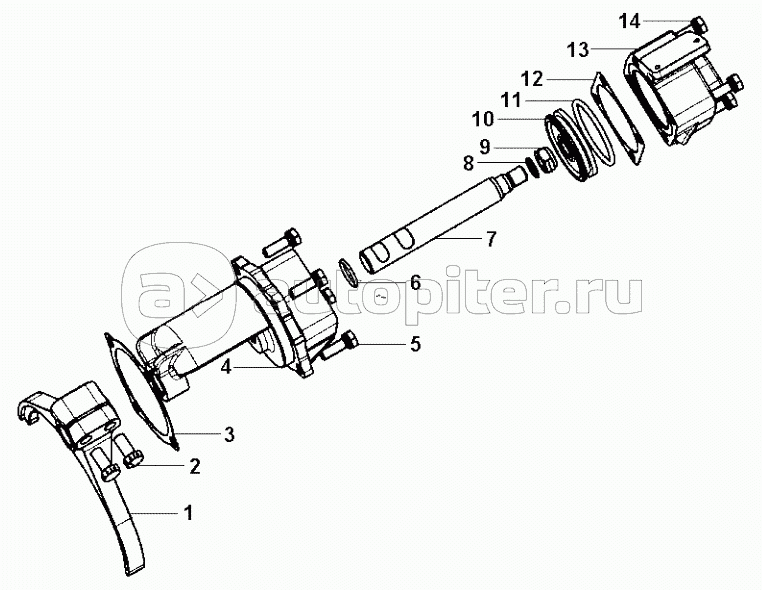 14
13
12
11
10
9
8
7
6
5
4
3
2
1
autopiter.ru