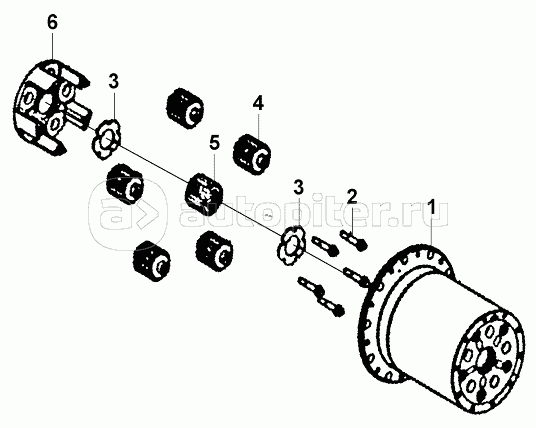 6
3
4
5
3
2
1
autopiter.ru