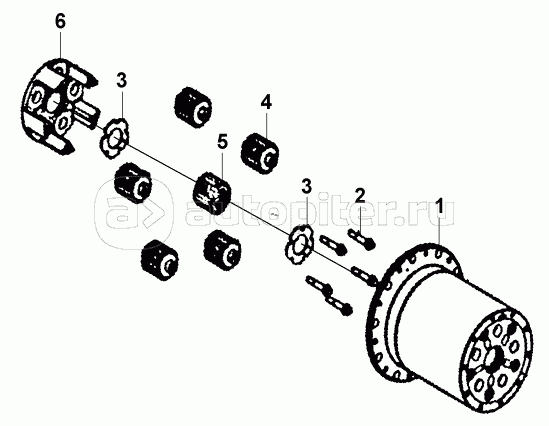 6
3
4
5
3
2
1
autopiter.ru