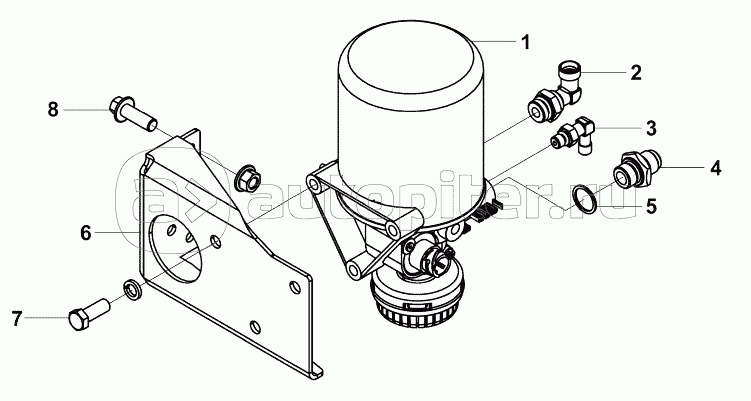 1
2
8
3
4
5
6
7
autopiter.ru