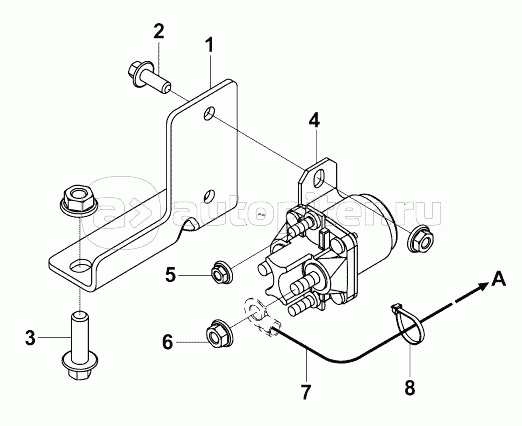 2
1
4
autopiter.ru
5
A
3
6
7
8