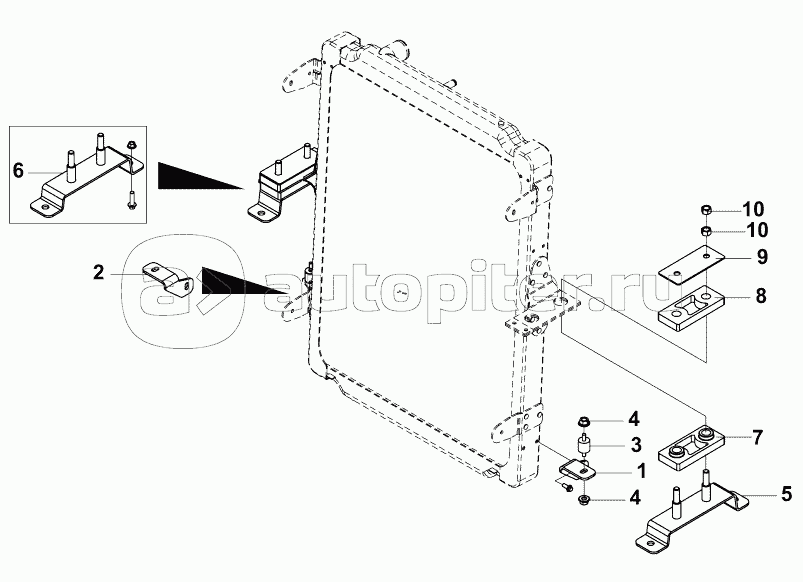 6
2
autopiter.ru
10
10
9
8
4
3
1
4
7
5